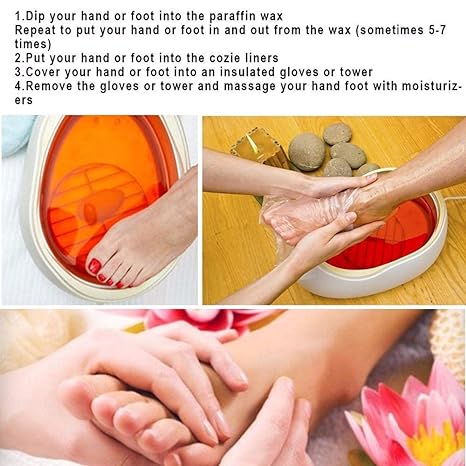 1.Dip your hand or foot into the paraffin wax
Repeat to put your hand or foot in and out from the wax (sometimes 5-7 times)
2.Put your hand or foot into the cozie liners
3.Cover your hand or foot into an insulated gloves or tower
4.Remove the gloves or tower and massage your hand foot with moisturizers